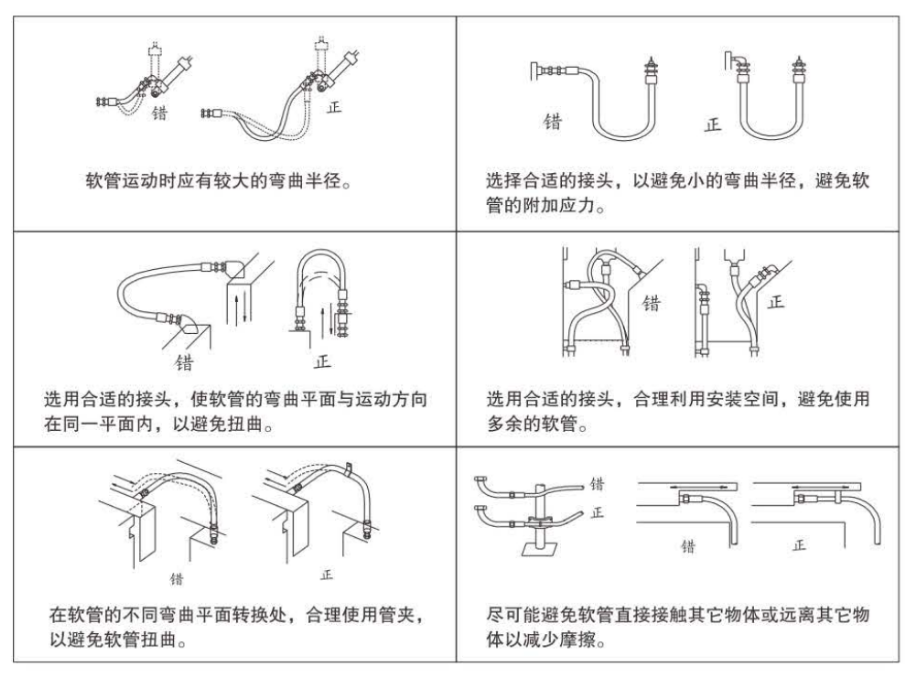 错
正

软管运动时应有较大的弯曲半径。

错
正

选择合适的接头，以避免小的弯曲半径，避免软管的附加应力。

错
正

选用合适的接头，使软管的弯曲平面与运动方向在同一平面内，以避免扭曲。

错
正

选用合适的接头，合理利用安装空间，避免使用多余的软管。

错
正

在软管的不同弯曲平面转换处，合理使用管夹，以避免软管扭曲。

错
正
错
正

尽可能避免软管直接接触其它物体或远离其它物体以减少摩擦。