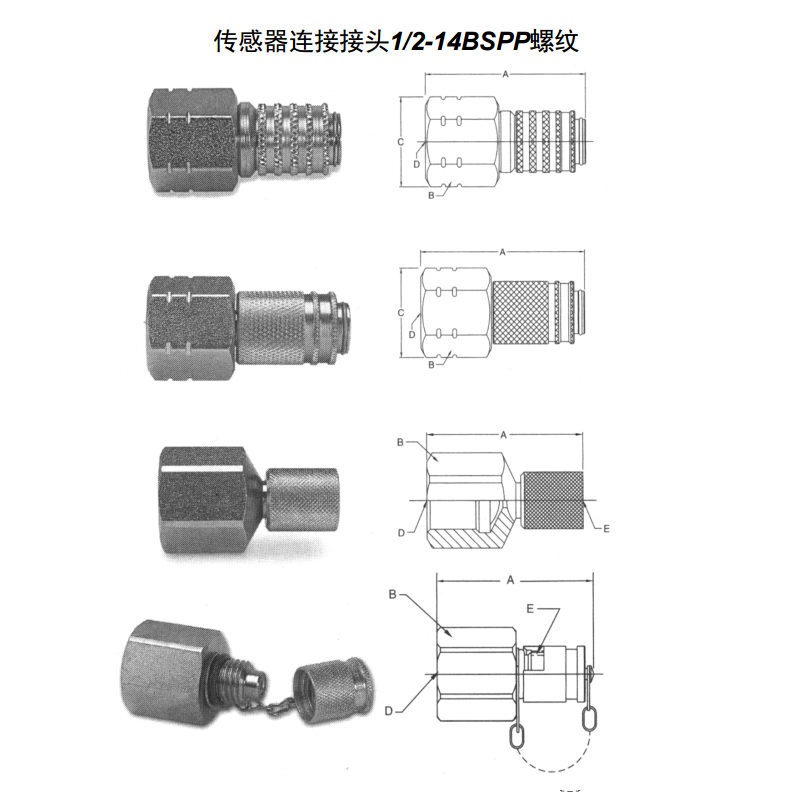 传感器连接接头1/2-14BSPP螺纹

A
C
D
B

A
C
D
B

B
A
D
E

A
B
E
D